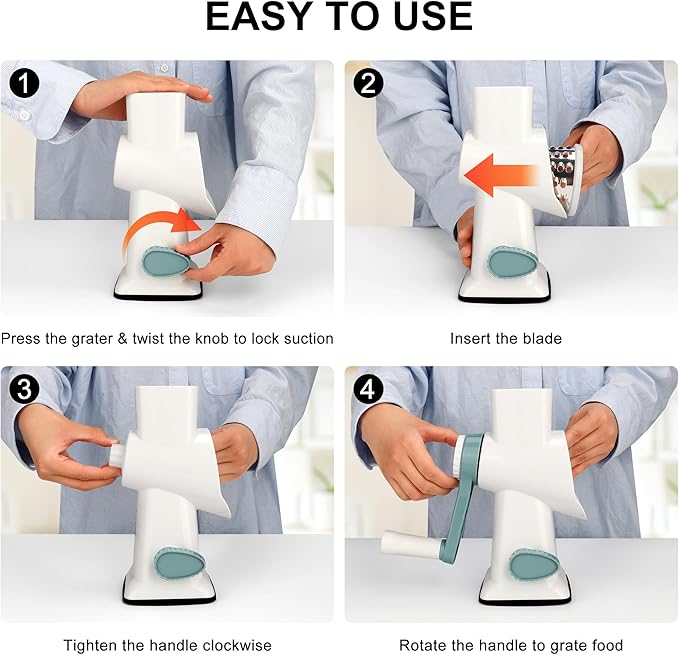 EASY TO USE

1

Press the grater & twist the knob to lock suction

2

Insert the blade

3

Tighten the handle clockwise

4

Rotate the handle to grate food