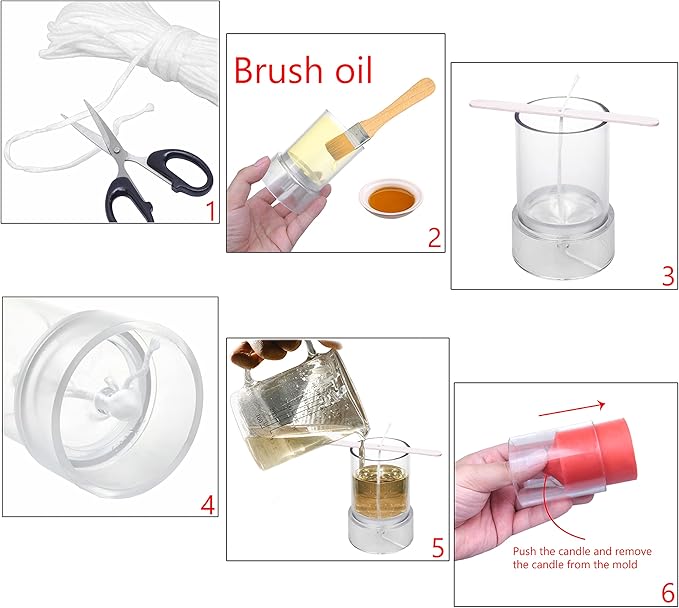 1

Brush oil

2

3

4

5

Push the candle and remove the candle from the mold

6