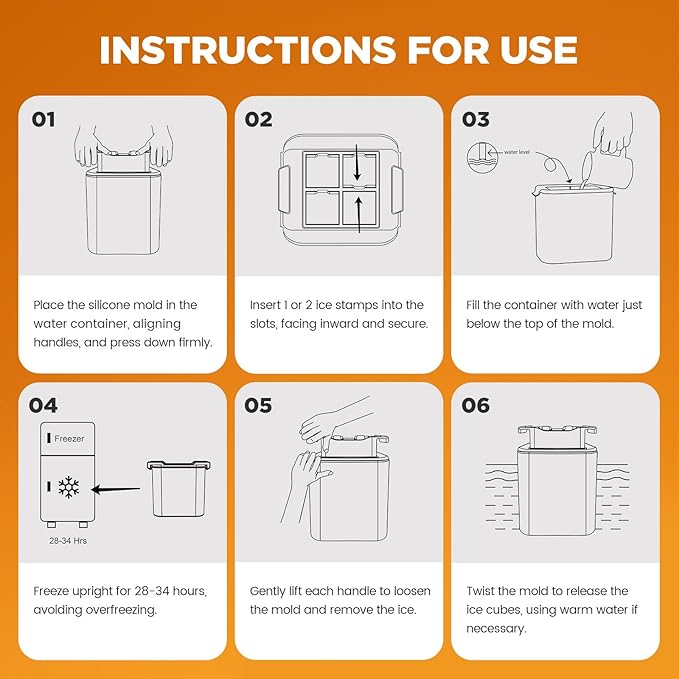 INSTRUCTIONS FOR USE

01

Place the silicone mold in the water container, aligning handles, and press down firmly.

02

Insert 1 or 2 ice stamps into the slots, facing inward and secure.

03

water level

Fill the container with water just below the top of the mold.

04

Freezer

28-34 Hrs

Freeze upright for 28-34 hours, avoiding overfreezing.

05

Gently lift each handle to loosen the mold and remove the ice.

06

Twist the mold to release the ice cubes, using warm water if necessary.