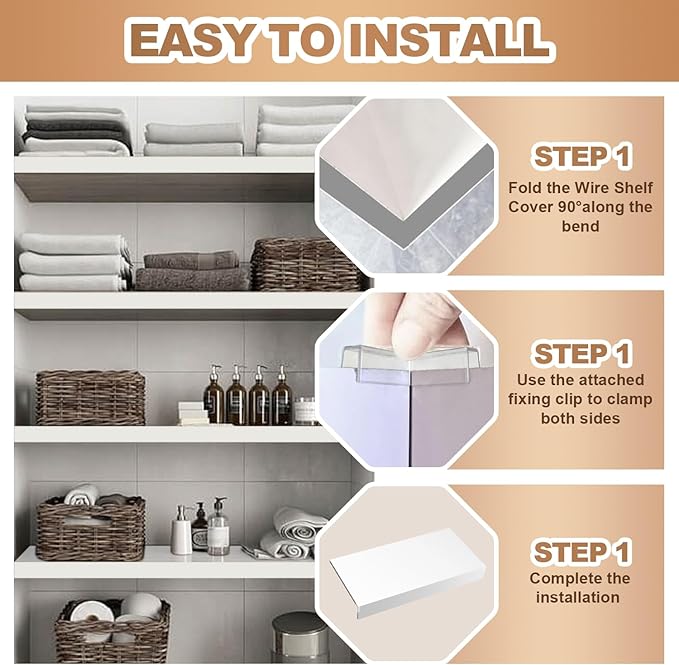 EASY TO INSTALL

STEP 1
Fold the Wire Shelf Cover 90°along the bend

STEP 1
Use the attached fixing clip to clamp both sides

STEP 1
Complete the installation