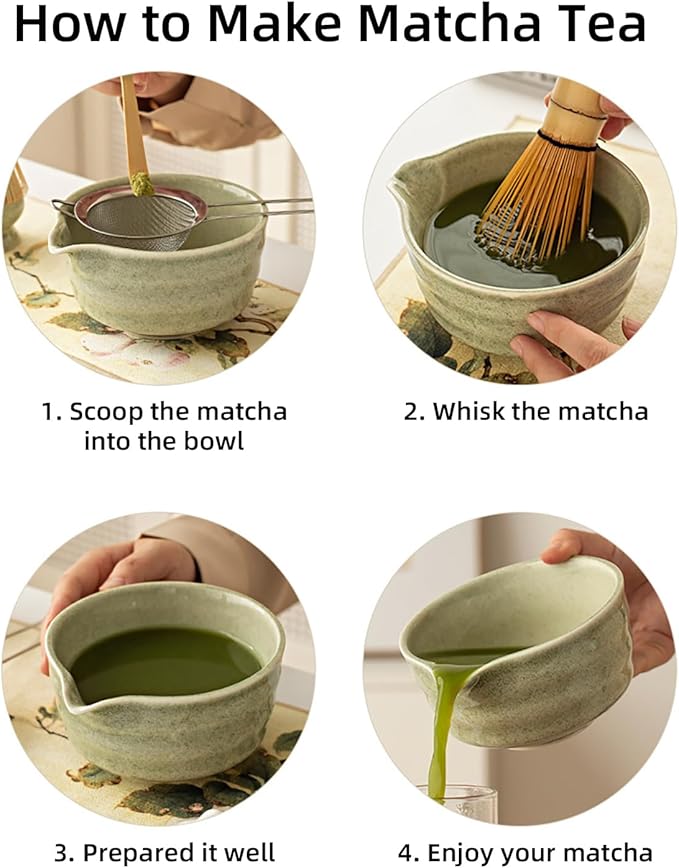 How to Make Matcha Tea

1. Scoop the matcha into the bowl

2. Whisk the matcha

3. Prepared it well

4. Enjoy your matcha