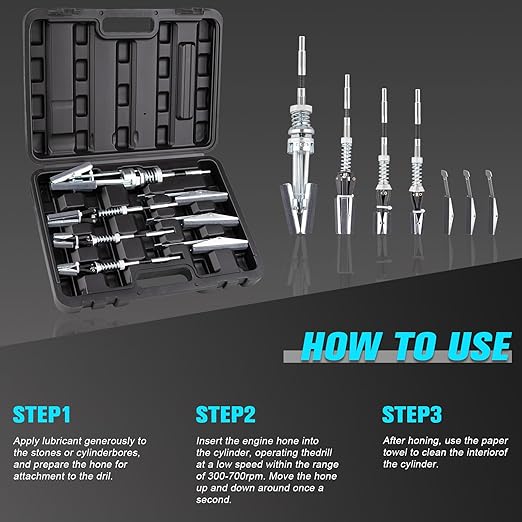 HOW TO USE

STEP1

Apply lubricant generously to the stones or cylinderbores, and prepare the hone for attachment to the dril.

STEP2

Insert the engine hone into the cylinder, operating thedrill at a low speed within the range of 300-700rpm. Move the hone up and down around once a second.

STEP3

After honing, use the paper towel to clean the interiorof the cylinder.