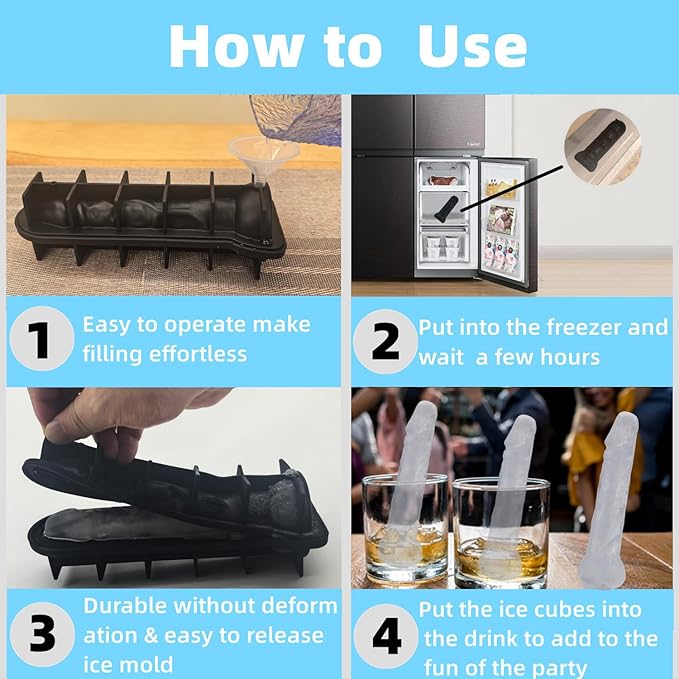 How to Use

1 Easy to operate make filling effortless

2 Put into the freezer and wait a few hours

3 Durable without deform ation & easy to release ice mold

4 Put the ice cubes into the drink to add to the fun of the party