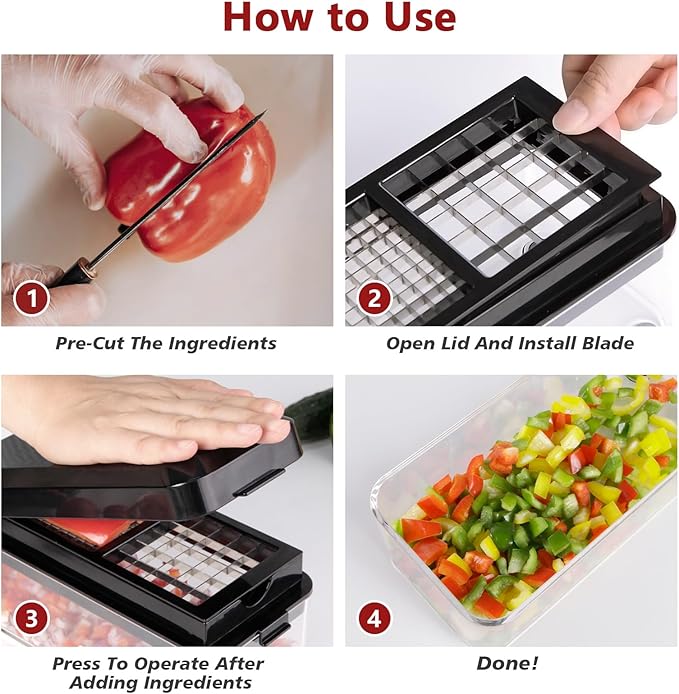 How to Use

1

Pre-Cut The Ingredients

2

Open Lid And Install Blade

3

Press To Operate After Adding Ingredients

4

Done!