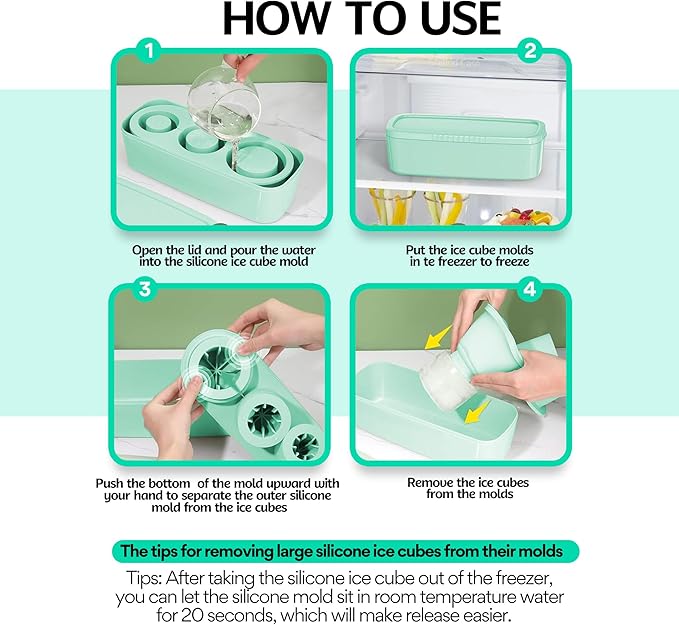 HOW TO USE

1

Open the lid and pour the water into the silicone ice cube mold

2

Put the ice cube molds in te freezer to freeze

3

Push the bottom of the mold upward with your hand to separate the outer silicone mold from the ice cubes

4

Remove the ice cubes from the molds

The tips for removing large silicone ice cubes from their molds

Tips: After taking the silicone ice cube out of the freezer, you can let the silicone mold sit in room temperature water for 20 seconds, which will make release easier.