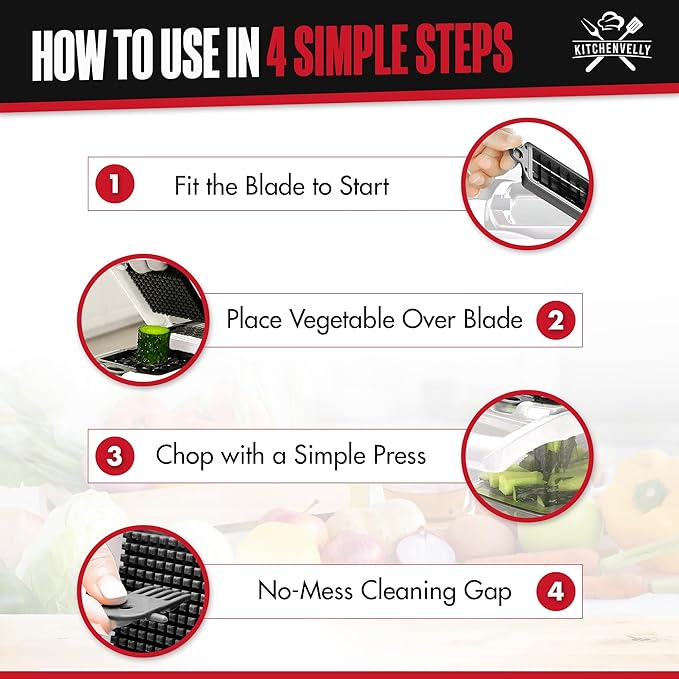 HOW TO USE IN 4 SIMPLE STEPS

KITCHENVELLY

1 Fit the Blade to Start

Place Vegetable Over Blade 2

3 Chop with a Simple Press

No-Mess Cleaning Gap 4