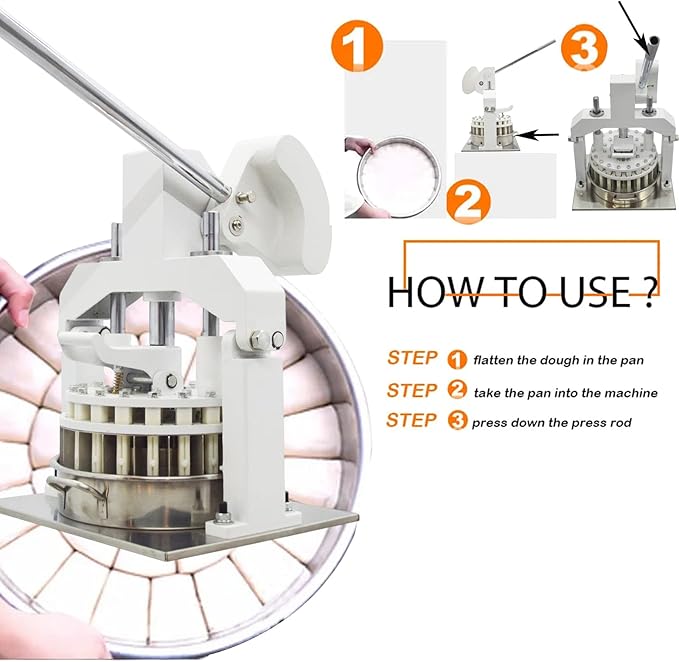 1

3

2

HOW TO USE ?

STEP 1 flatten the dough in the pan

STEP 2 take the pan into the machine

STEP 3 press down the press rod