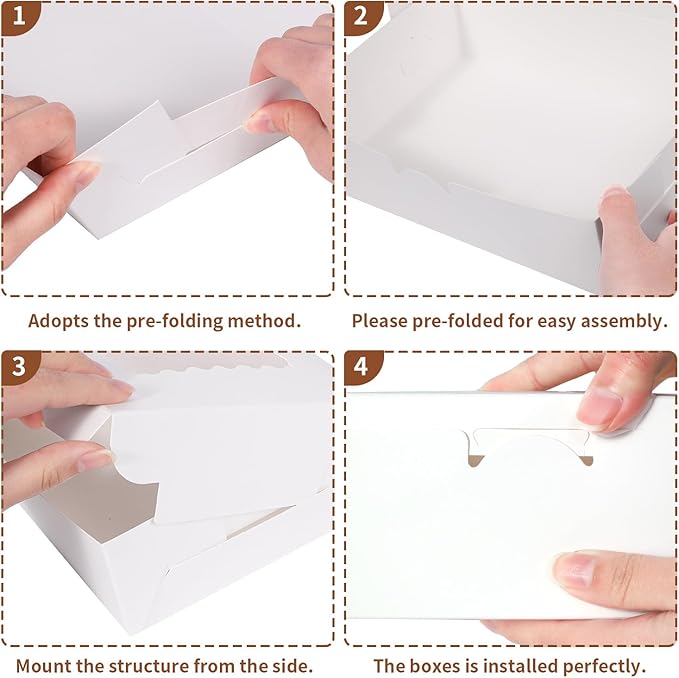 1

Adopts the pre-folding method.

2

Please pre-folded for easy assembly.

3

Mount the structure from the side.

4

The boxes is installed perfectly.