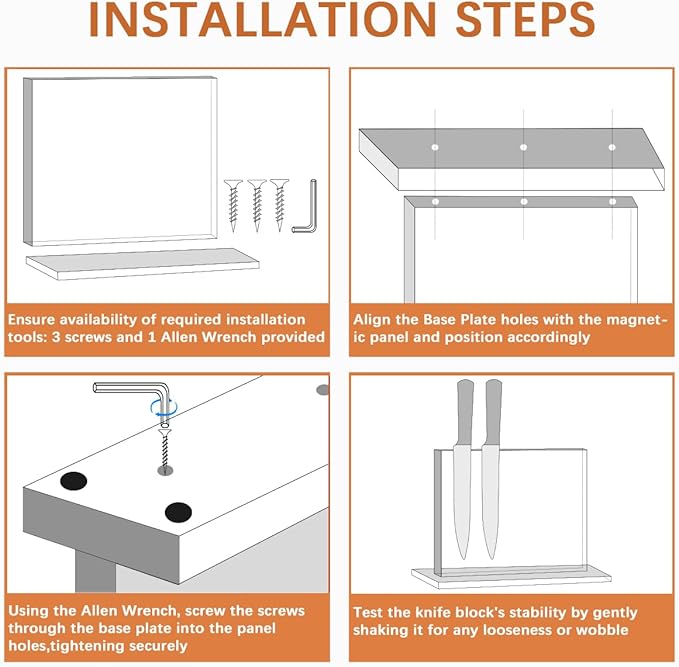 INSTALLATION STEPS

Ensure availability of required installation tools: 3 screws and 1 Allen Wrench provided

Align the Base Plate holes with the magnetic panel and position accordingly

Using the Allen Wrench, screw the screws through the base plate into the panel holes,tightening securely

Test the knife block's stability by gently shaking it for any looseness or wobble